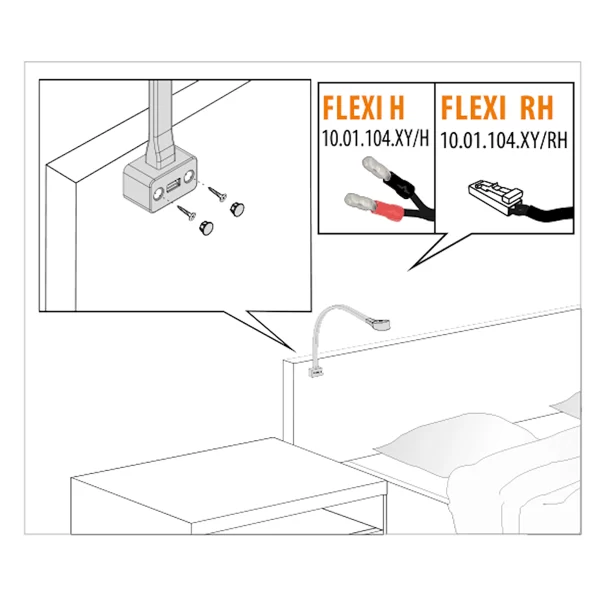 FLEXI H
10.01.104.XY/H

FLEXI RH
10.01.104.XY/RH